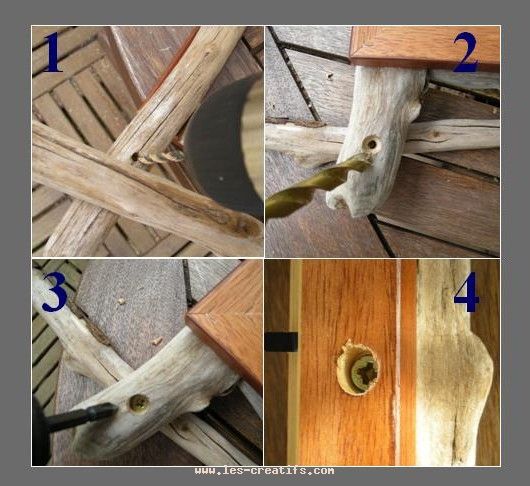 1
2
3
4
www.les-creatifs.com